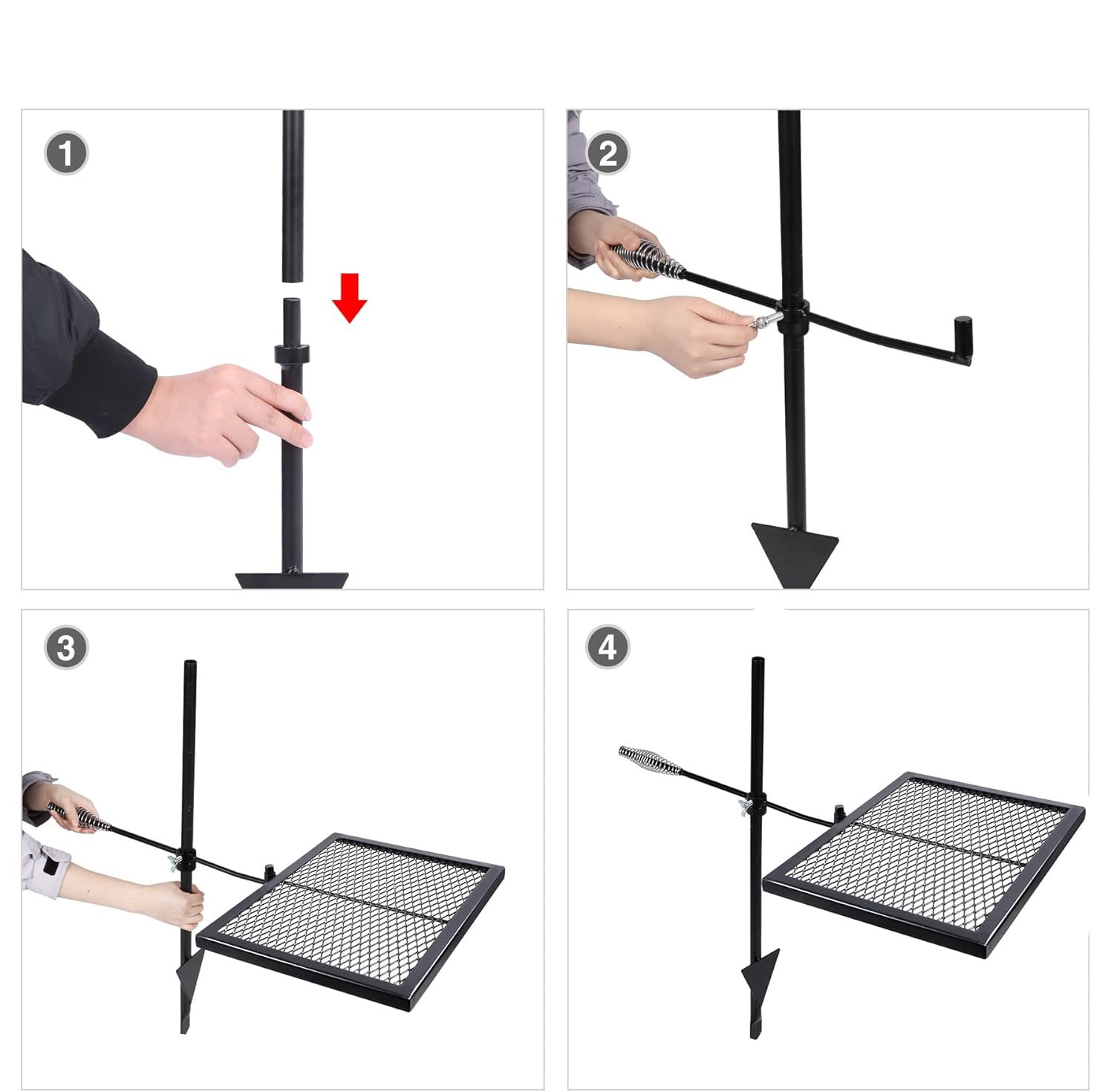 1

2

3

4